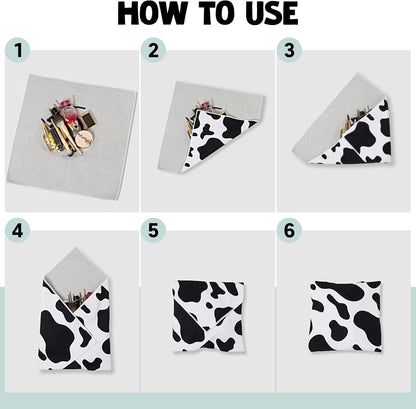 HOW TO USE

1

2

3

4

5

6